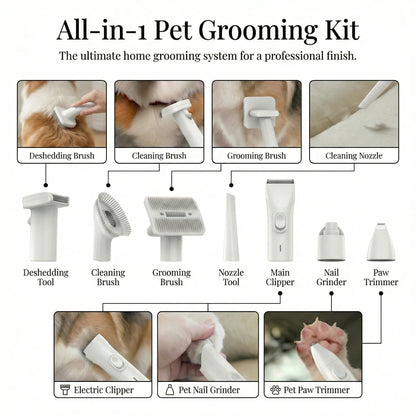 All-in-1 Pet Grooming Kit

The ultimate home grooming system for a professional finish.

Deshedding Brush

Cleaning Brush

Grooming Brush

Cleaning Nozzle

Deshedding Tool

Cleaning Brush

Grooming Brush

Nozzle Tool

Main Clipper

Nail Grinder

Paw Trimmer

Electric Clipper

Pet Nail Grinder

Pet Paw Trimmer